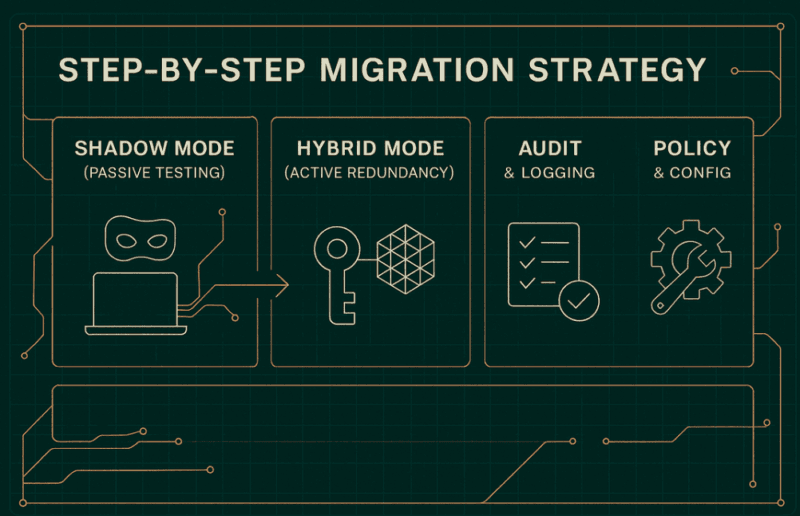 STEP-BY-STEP MIGRATION STRATEGY

SHADOW MODE
(PASSIVE TESTING)

HYBRID MODE
(ACTIVE REDUNDANCY)

AUDIT
& LOGGING

POLICY
& CONFIG